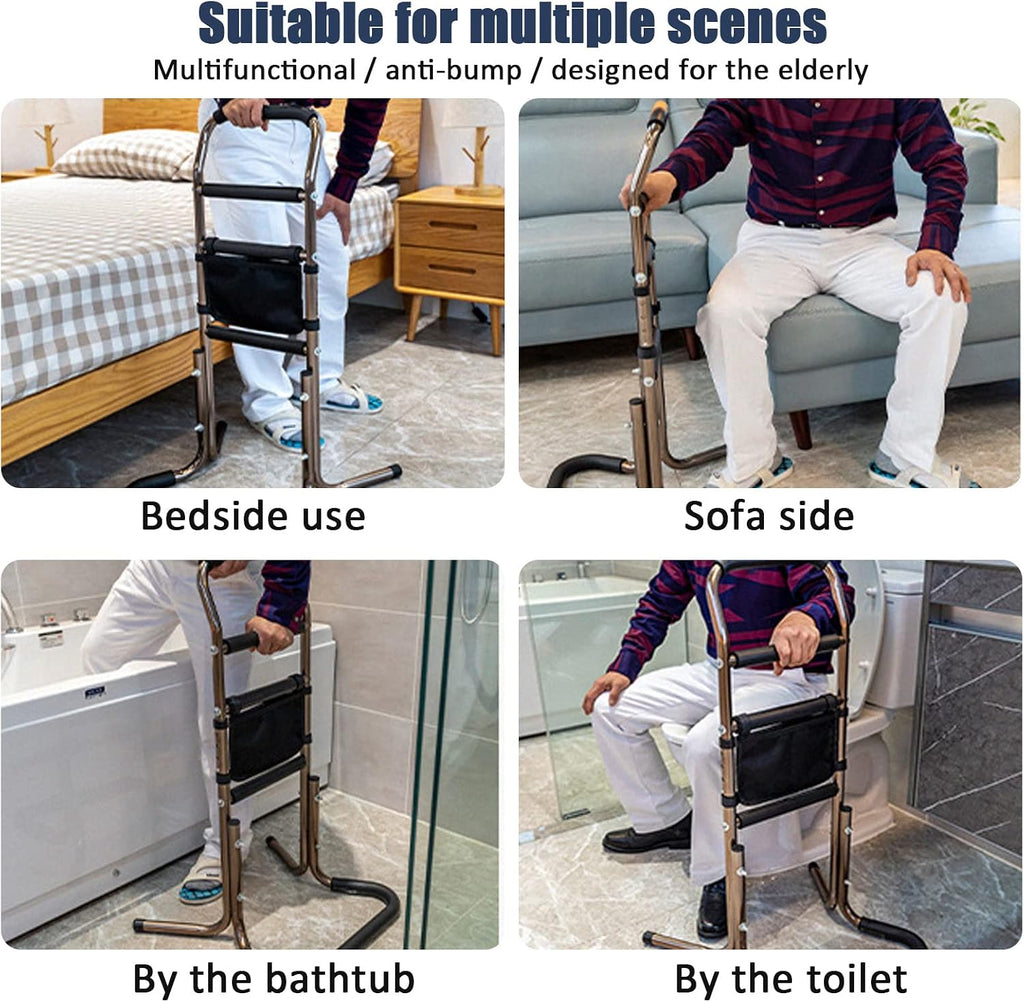 Suitable for multiple scenes

Multifunctional / anti-bump / designed for the elderly

Bedside use

Sofa side

By the bathtub

By the toilet