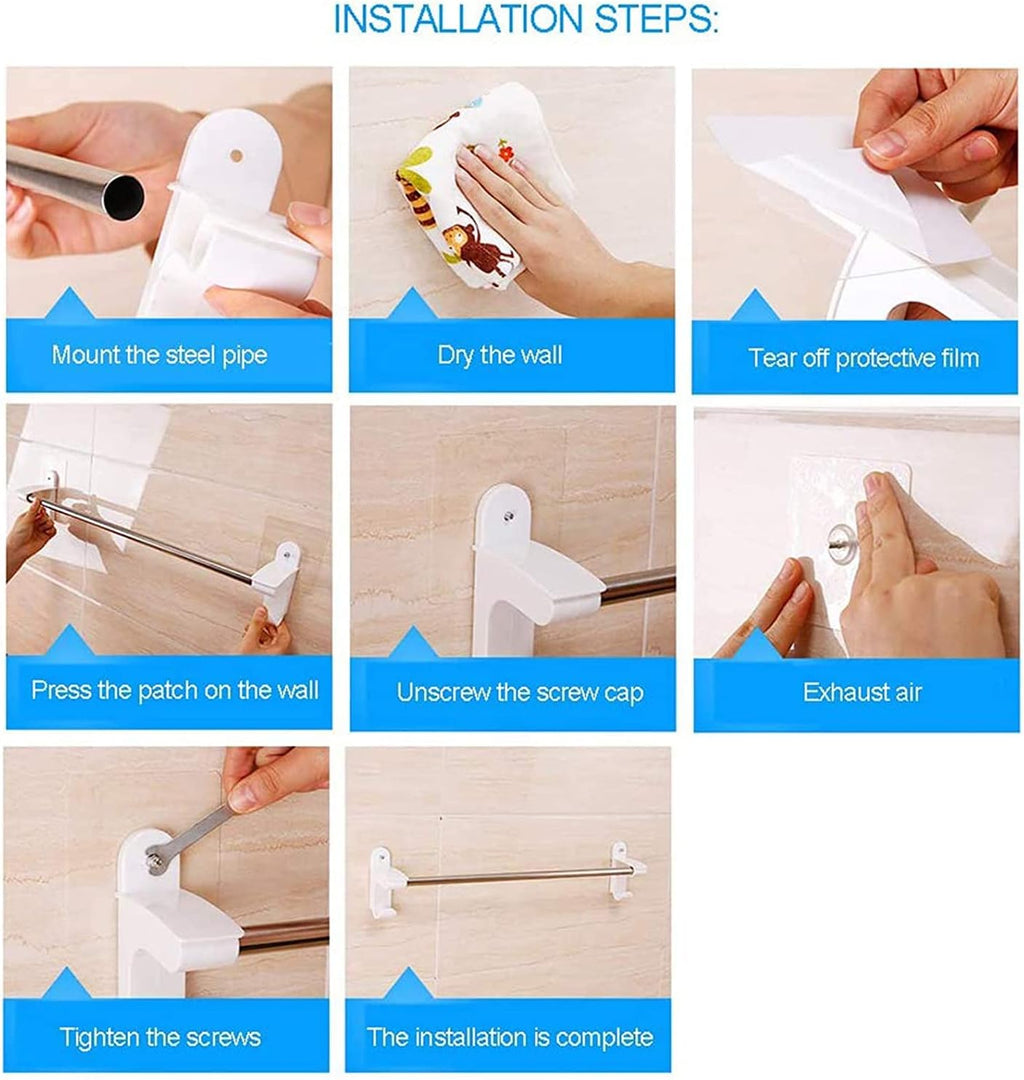 INSTALLATION STEPS:

Mount the steel pipe

Dry the wall

Tear off protective film

Press the patch on the wall

Unscrew the screw cap

Exhaust air

Tighten the screws

The installation is complete