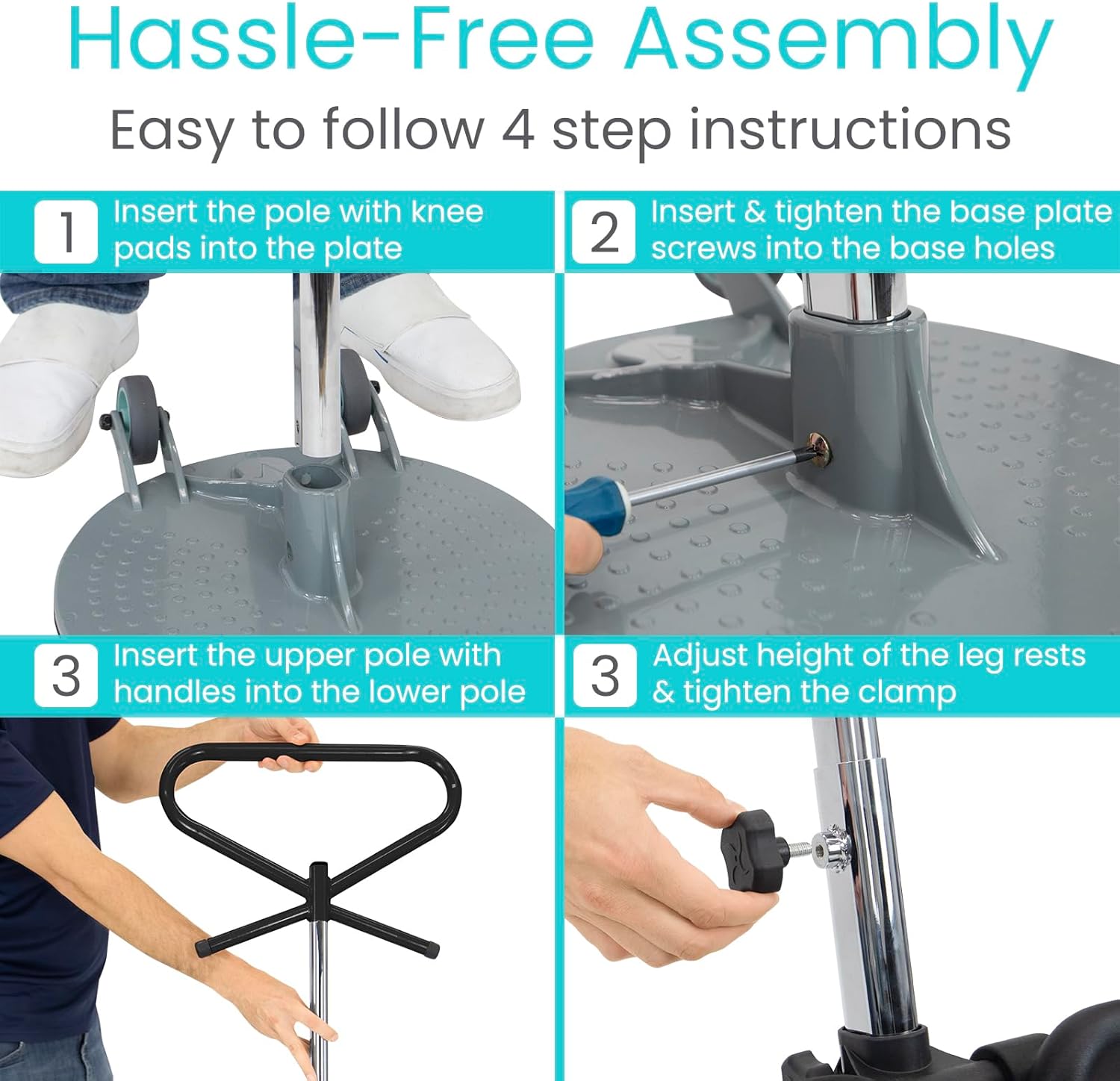 Hassle-Free Assembly

Easy to follow 4 step instructions

1 Insert the pole with knee pads into the plate

2 Insert & tighten the base plate screws into the base holes

3 Insert the upper pole with handles into the lower pole

3 Adjust height of the leg rests & tighten the clamp