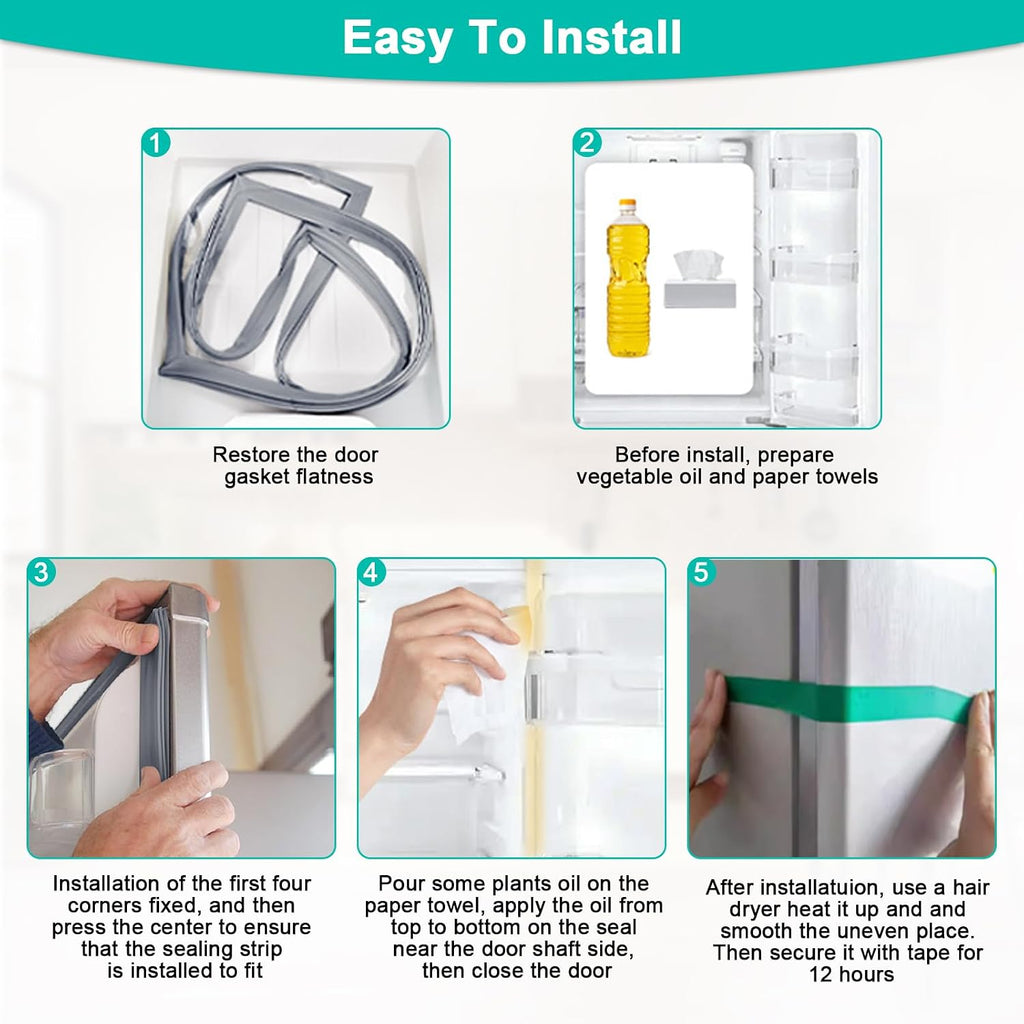 Easy To Install

1

Restore the door gasket flatness

2

Before install, prepare vegetable oil and paper towels

3

Installation of the first four corners fixed, and then press the center to ensure that the sealing strip is installed to fit

4

Pour some plants oil on the paper towel, apply the oil from top to bottom on the seal near the door shaft side, then close the door

5

After installatuion, use a hair dryer heat it up and and smooth the uneven place. Then secure it with tape for 12 hours