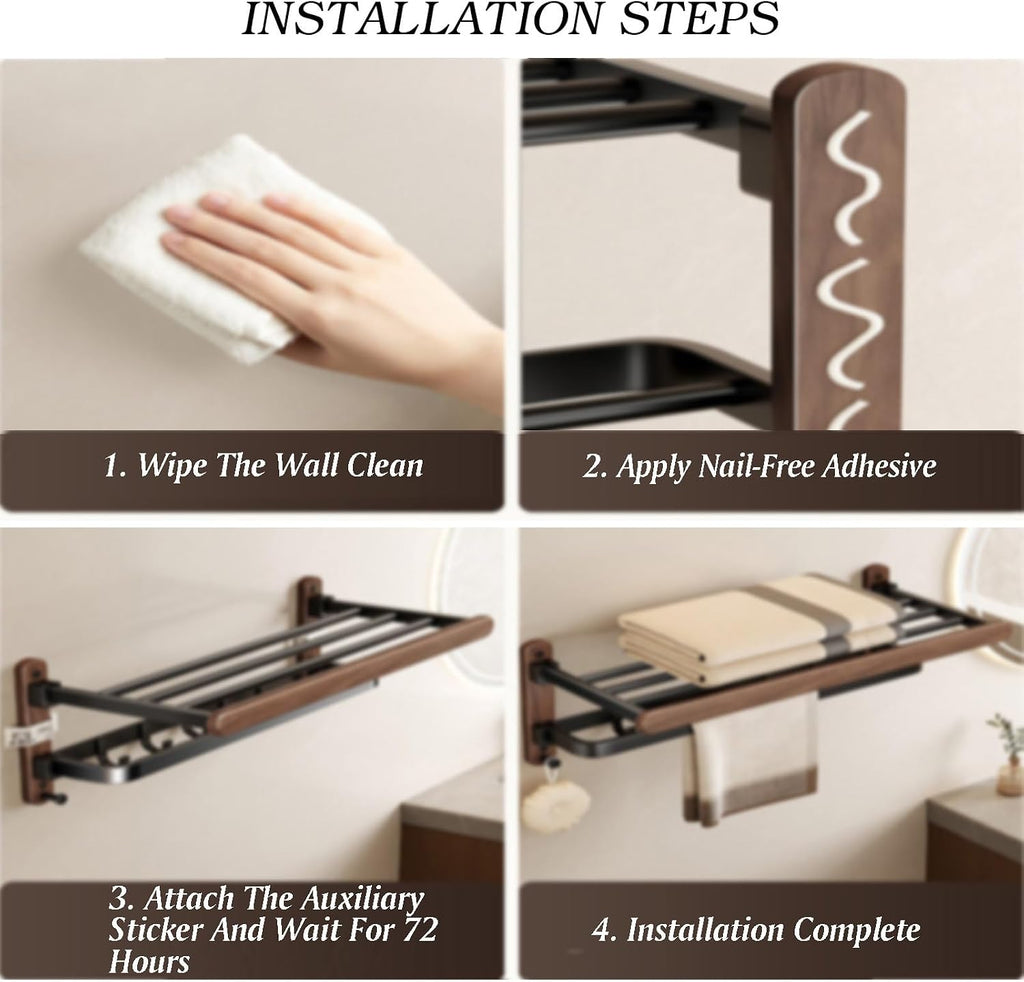 INSTALLATION STEPS

1. Wipe The Wall Clean

2. Apply Nail-Free Adhesive

3. Attach The Auxiliary Sticker And Wait For 72 Hours

4. Installation Complete