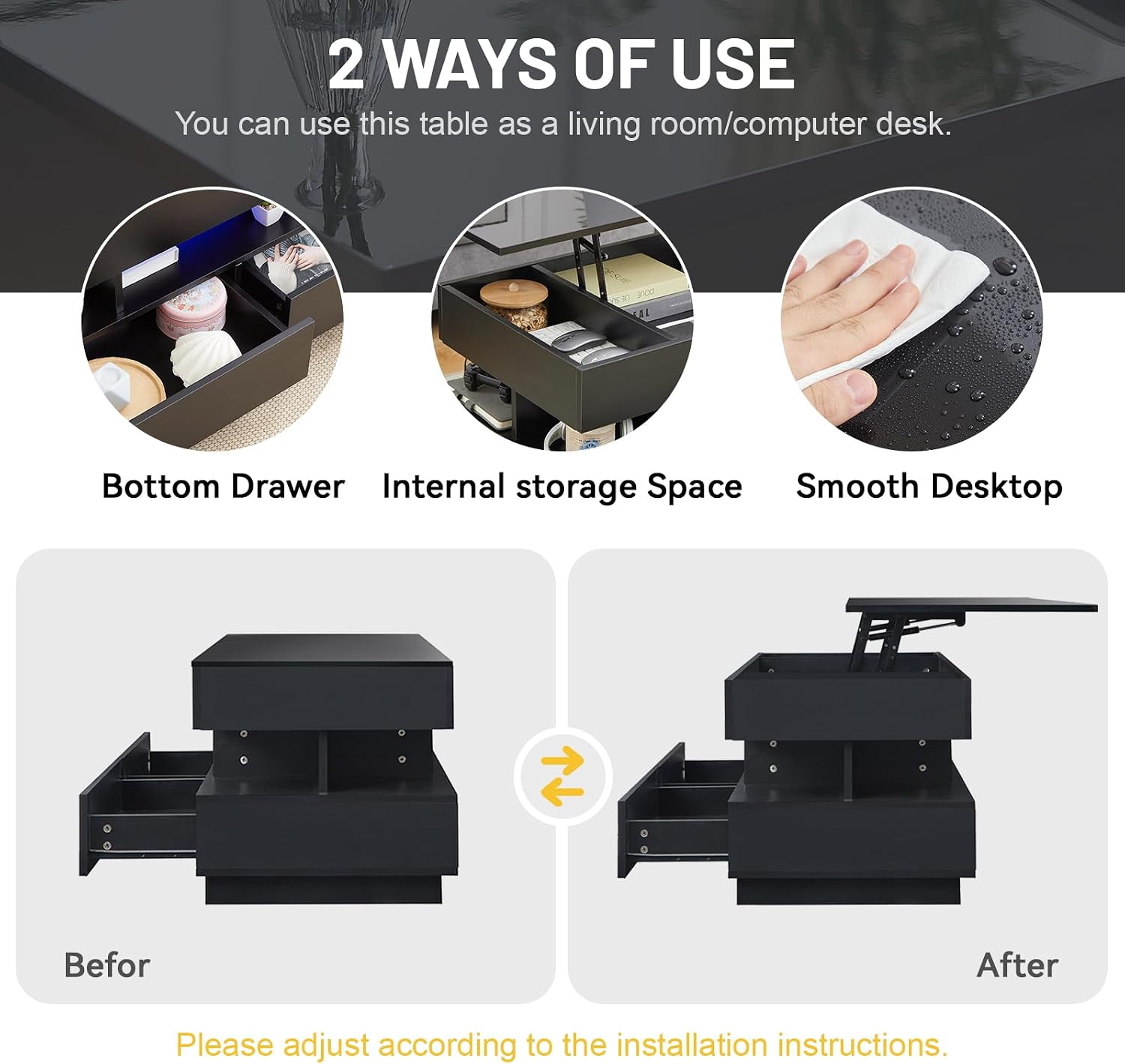 2 WAYS OF USE

You can use this table as a living room/computer desk.

Bottom Drawer

Internal storage Space

Smooth Desktop

Befor

After

Please adjust according to the installation instructions.