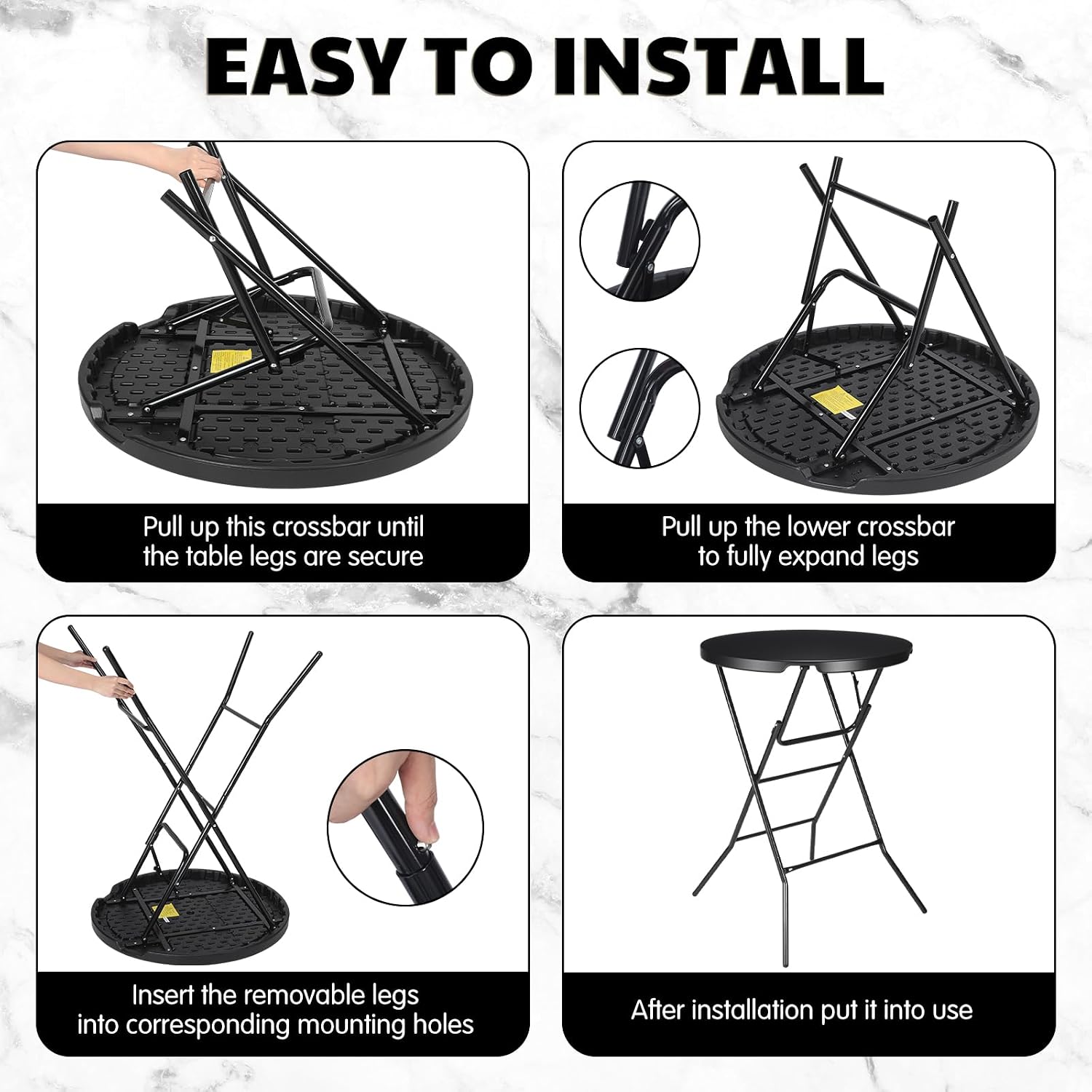 EASY TO INSTALL

Pull up this crossbar until the table legs are secure

Pull up the lower crossbar to fully expand legs

Insert the removable legs into corresponding mounting holes

After installation put it into use