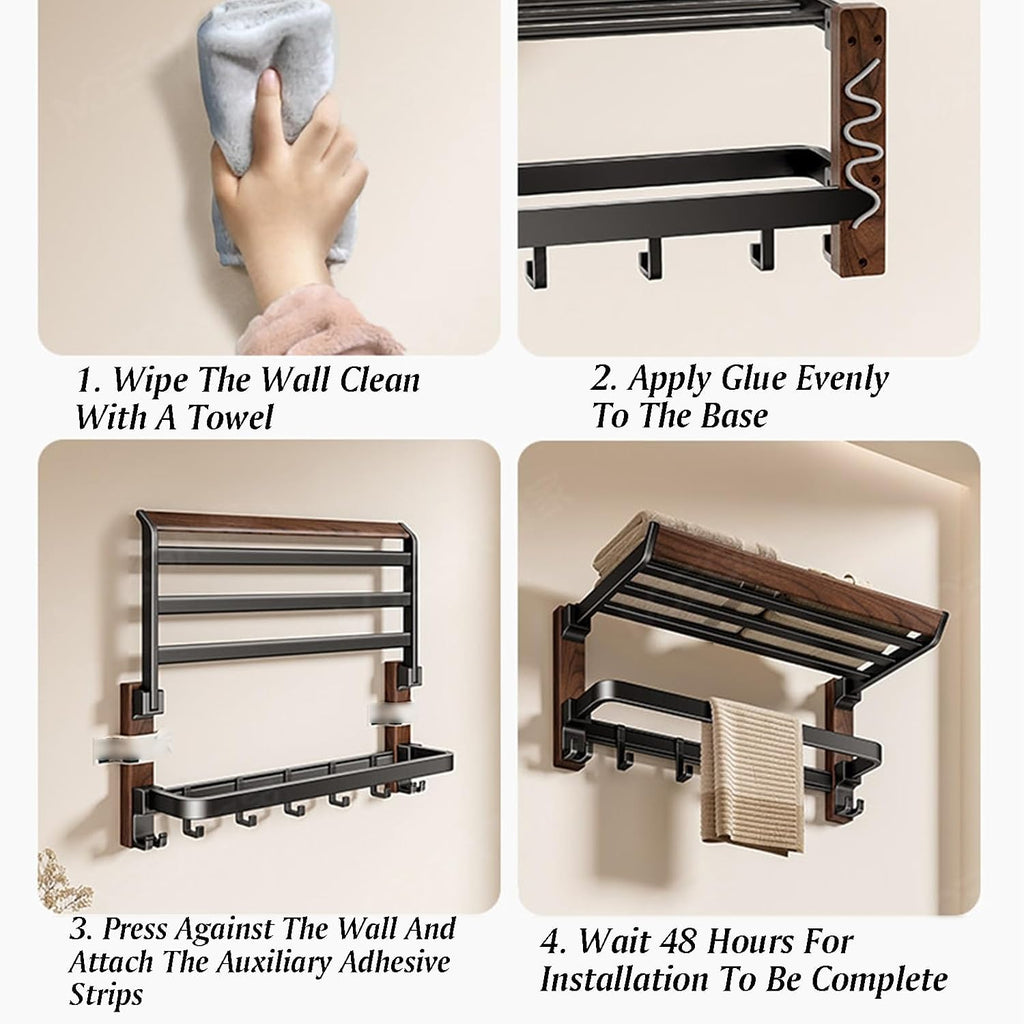 1. Wipe The Wall Clean With A Towel

2. Apply Glue Evenly To The Base

3. Press Against The Wall And Attach The Auxiliary Adhesive Strips

4. Wait 48 Hours For Installation To Be Complete