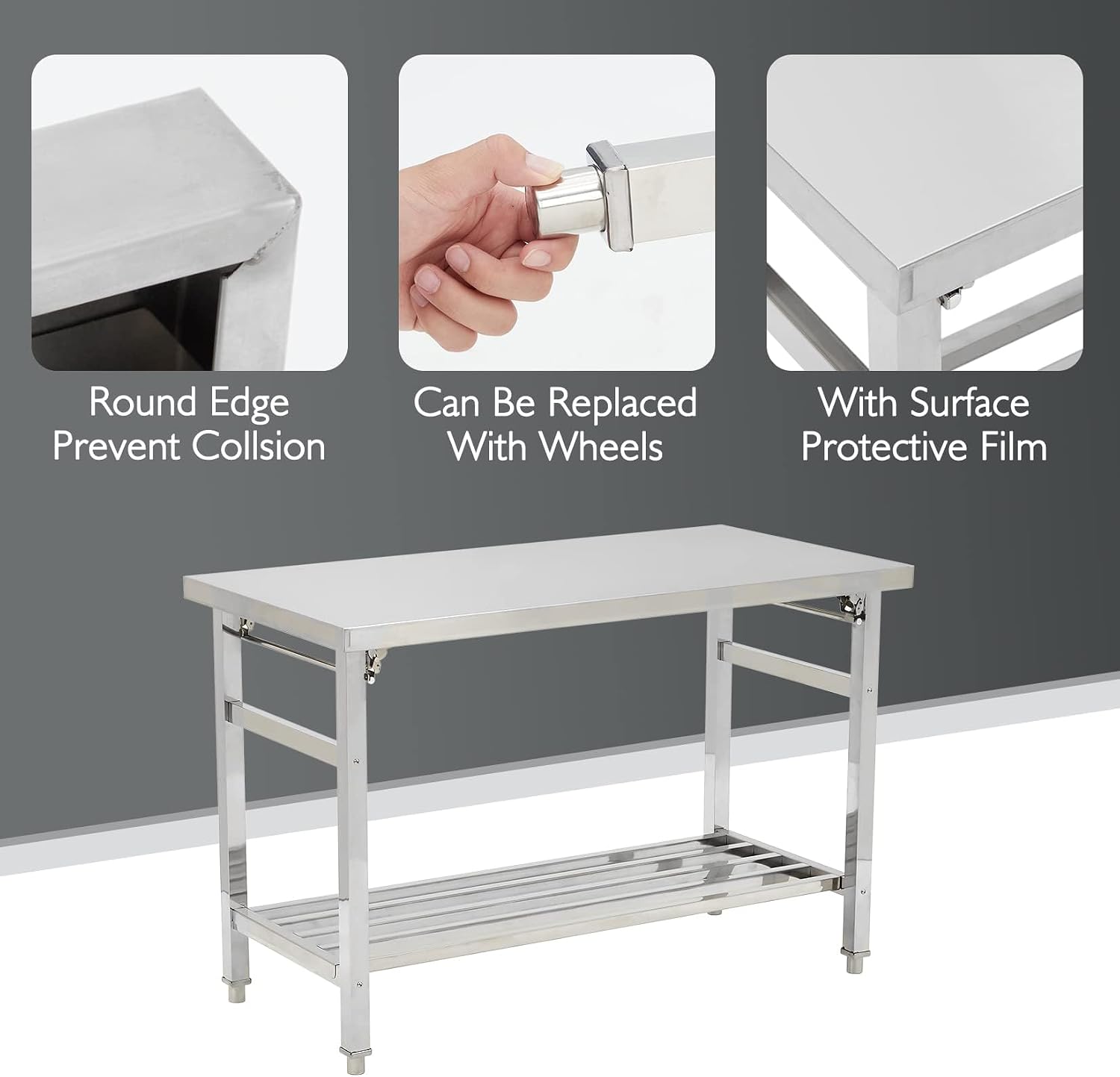 Round Edge Prevent Collsion

Can Be Replaced With Wheels

With Surface Protective Film