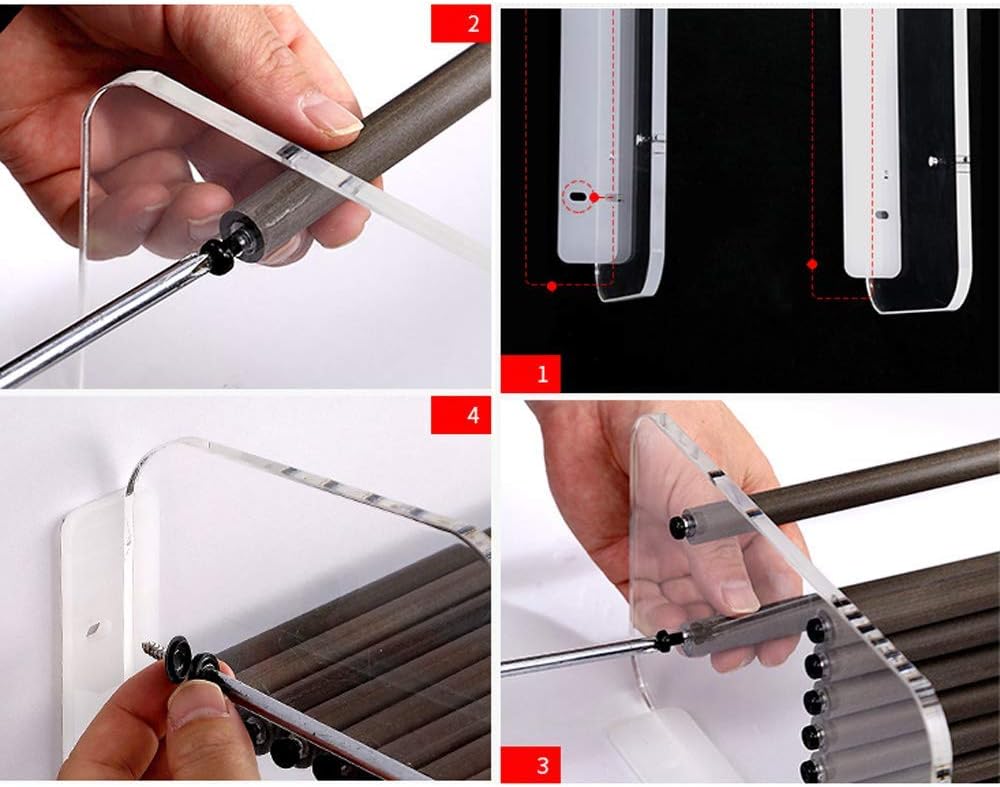 2

1

4

3