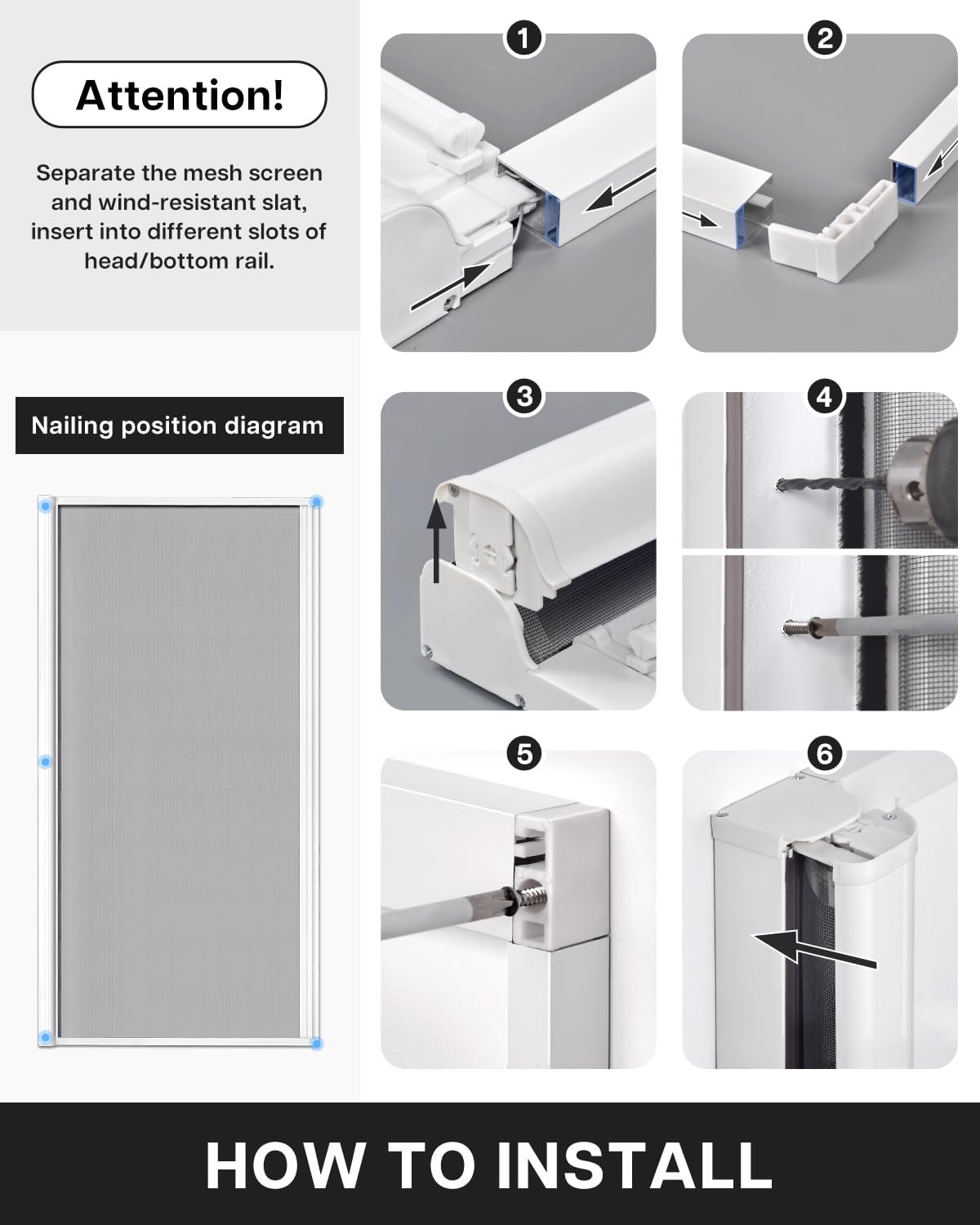 Attention!

Separate the mesh screen and wind-resistant slat, insert into different slots of head/bottom rail.

Nailing position diagram

1

2

3

4

5

6

HOW TO INSTALL